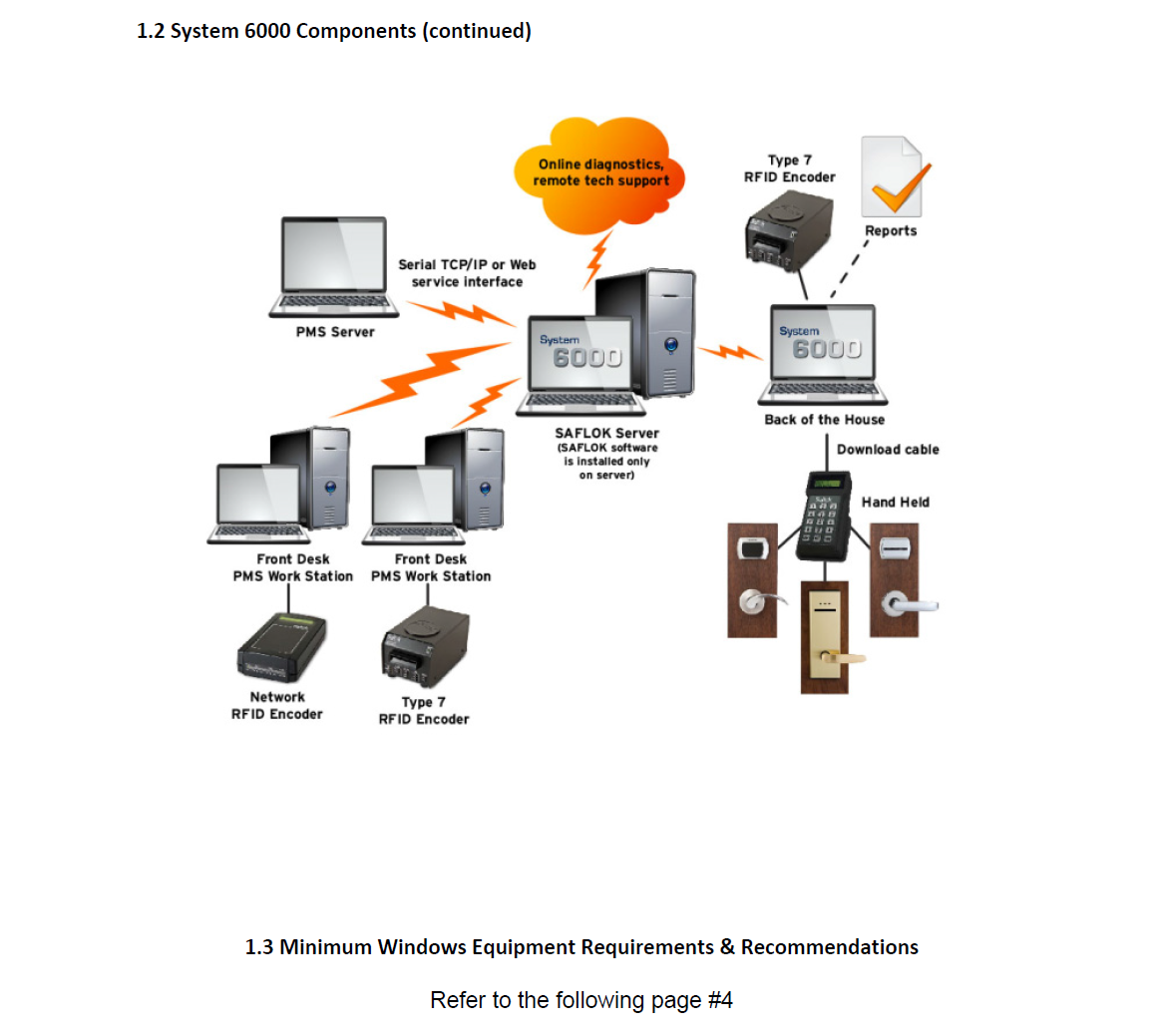 1.2 System 6000 Components (continued)

Online diagnostics, remote tech support

Type 7 RFID Encoder

Reports

Serial TCP/IP or Web service interface

PMS Server

System 6000

System 6000

SAFLOK Server (SAFLOK software is installed only on server)

Back of the House

Download cable

Hand Held

Front Desk PMS Work Station

Front Desk PMS Work Station

Network RFID Encoder

Type 7 RFID Encoder

1.3 Minimum Windows Equipment Requirements & Recommendations

Refer to the following page #4